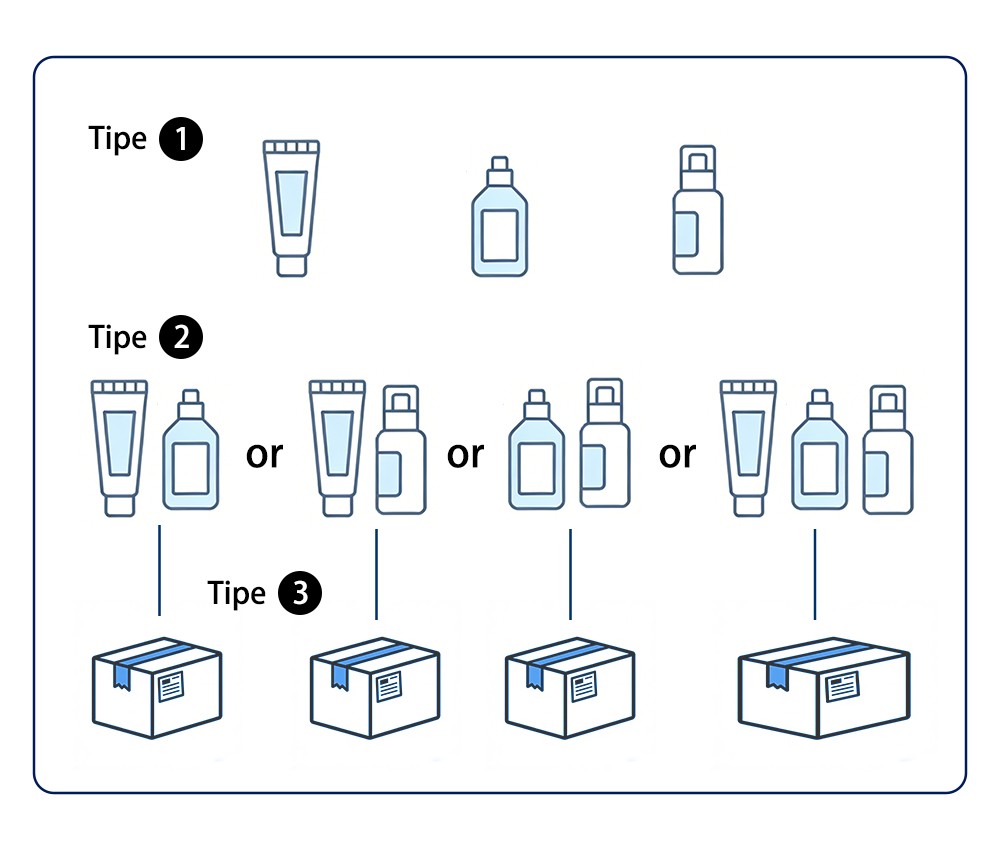 Tipe 1

Tipe 2

or or or

Tipe 3